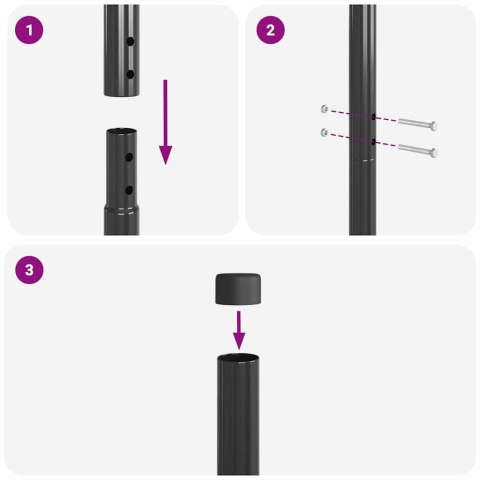 1

2

3