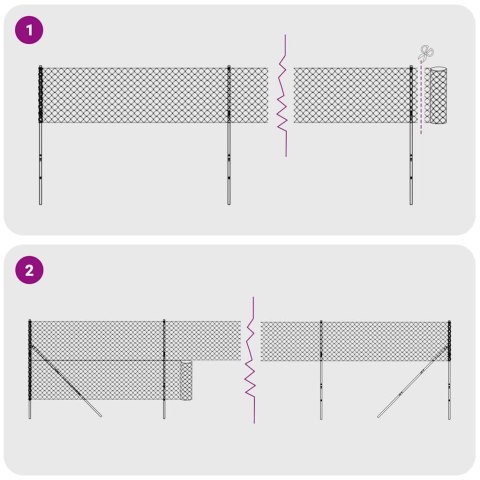 1

2