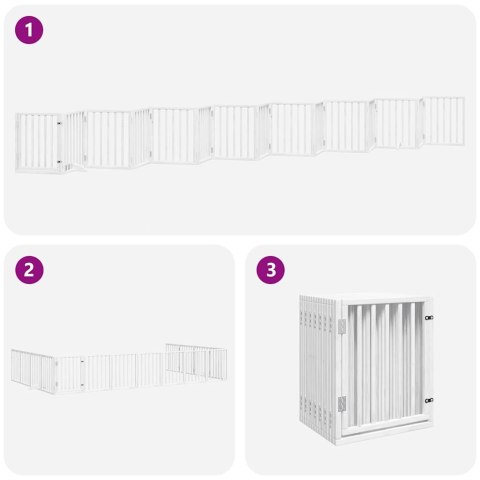 1

2

3