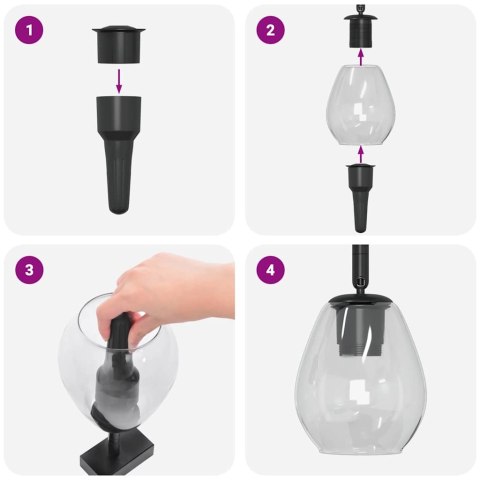 1

2

3

4