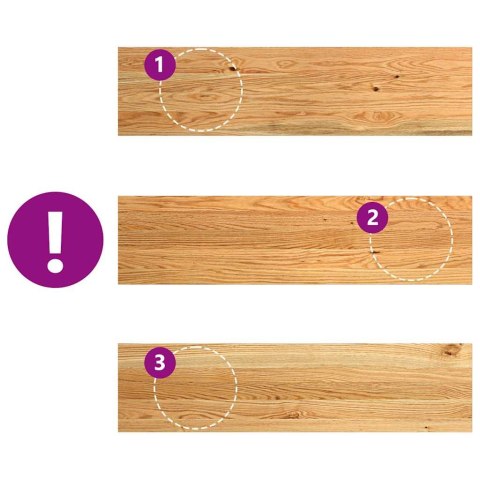 1

!

2

3