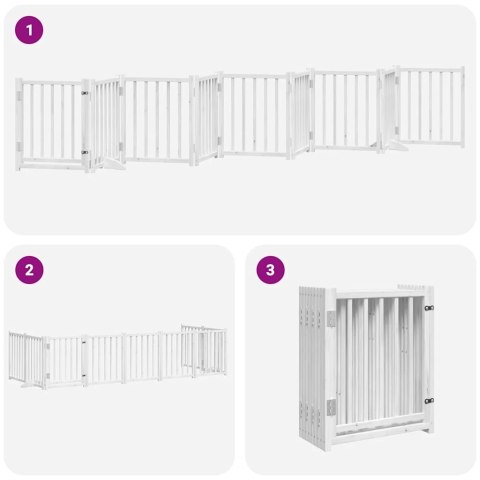 1

2

3