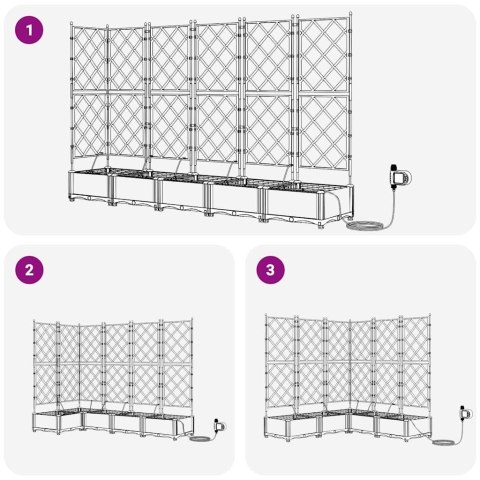 1

2

3