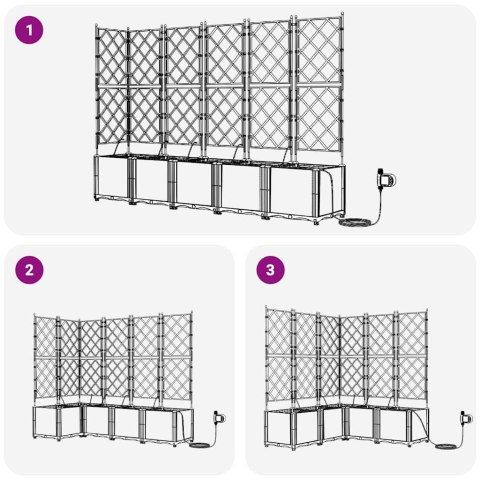 1

2

3