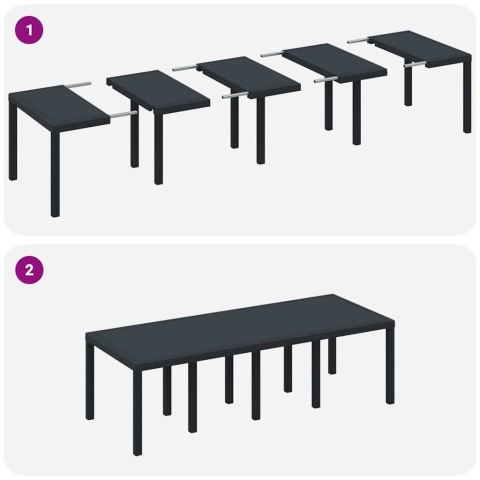 1

2