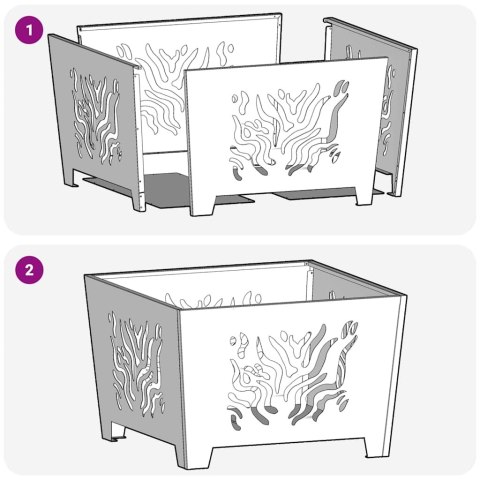 1

2