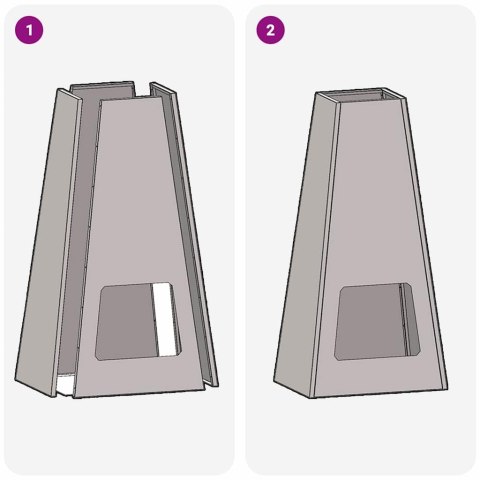 1

2