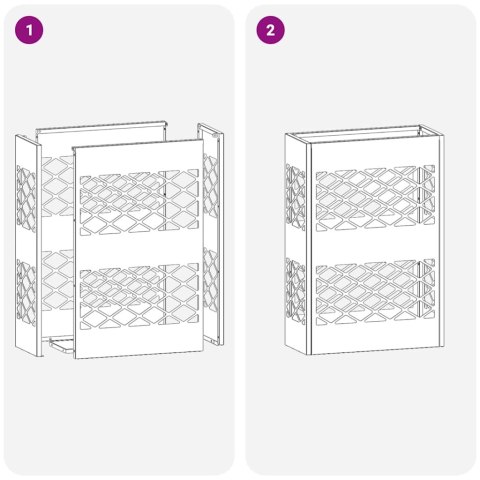 1

2