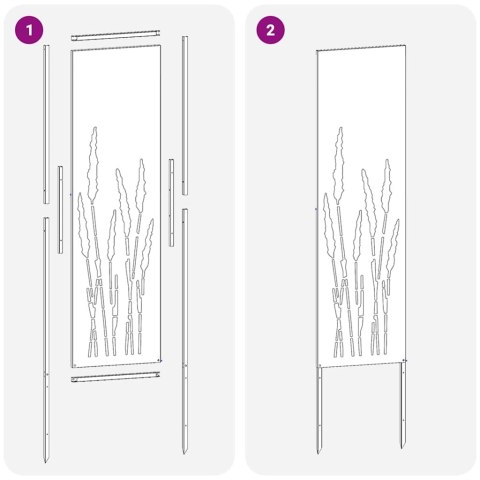 1

2