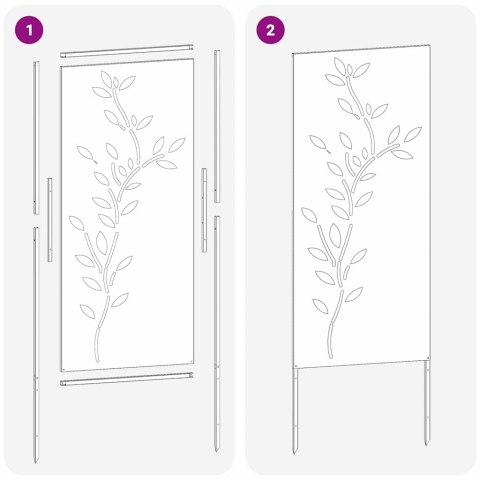 1

2