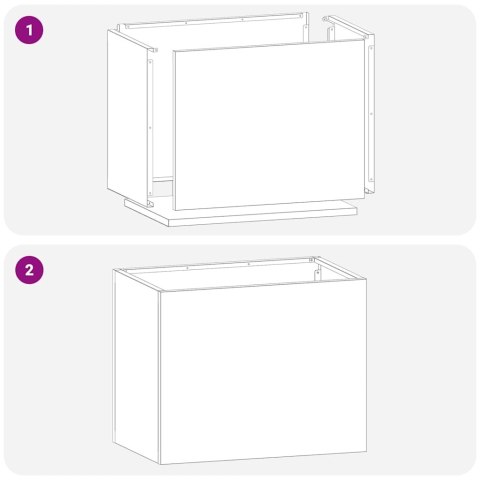 1

2