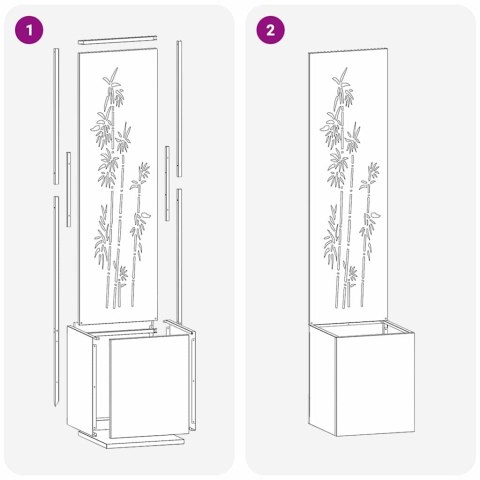 1

2