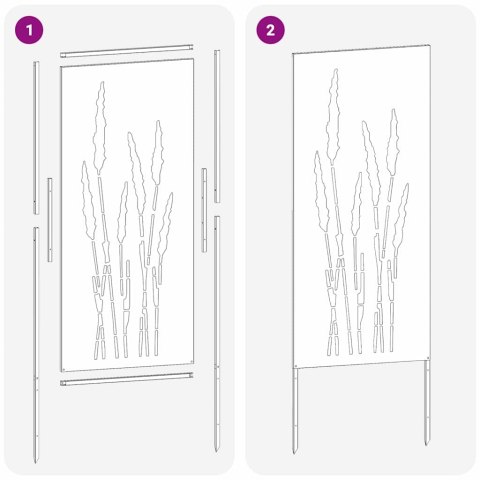 1

2