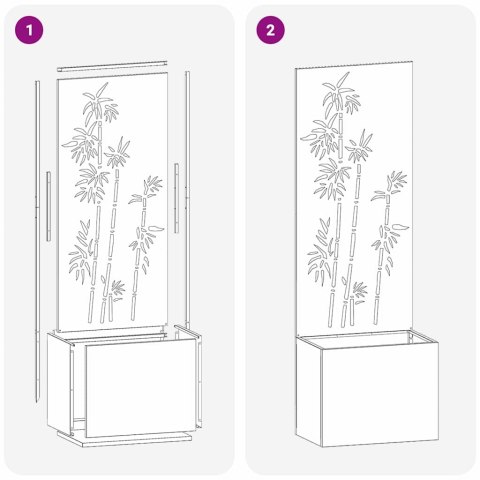 1

2