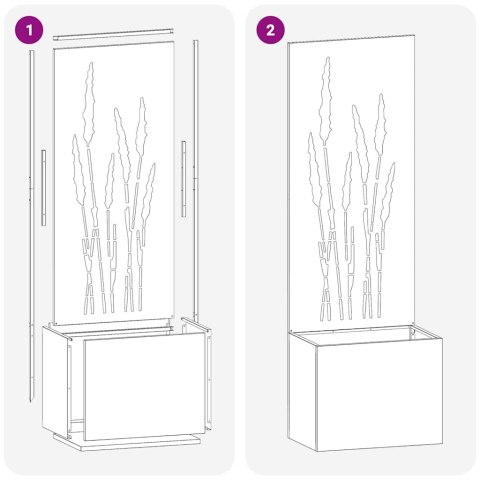 1

2