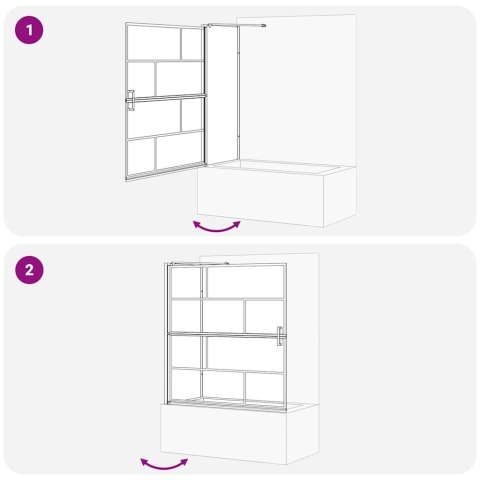 1

2