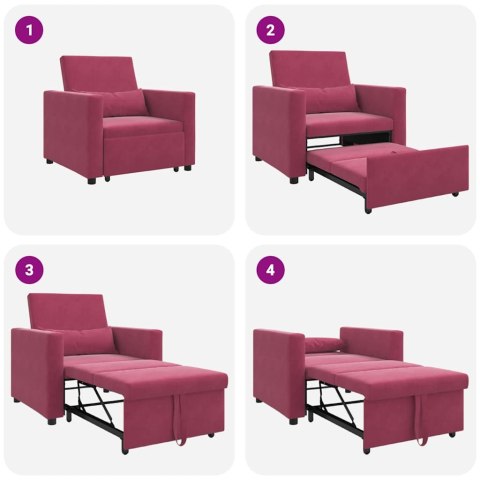 1

2

3

4