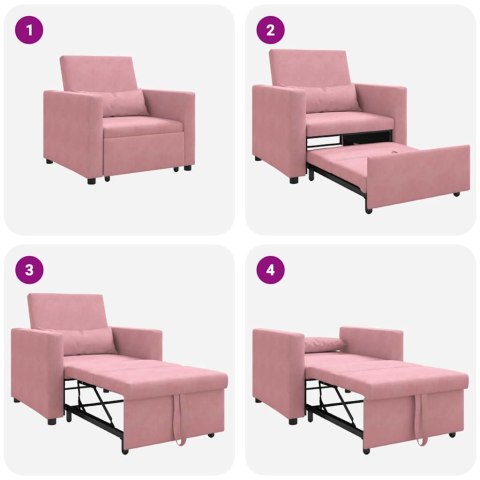 1

2

3

4