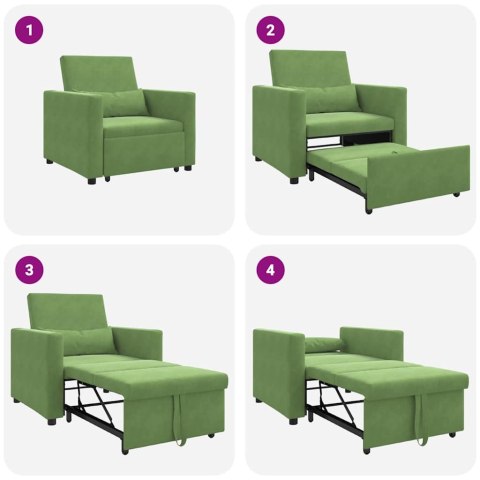 1

2

3

4