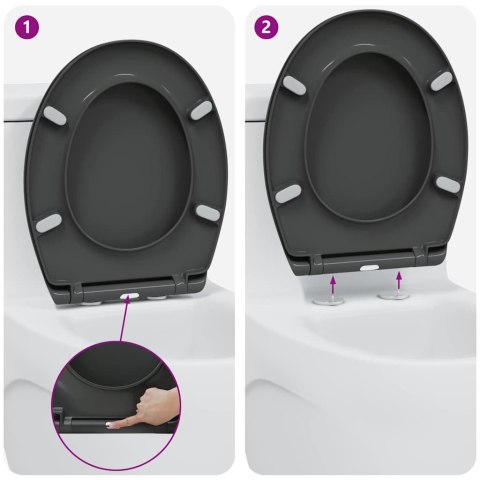 1

2