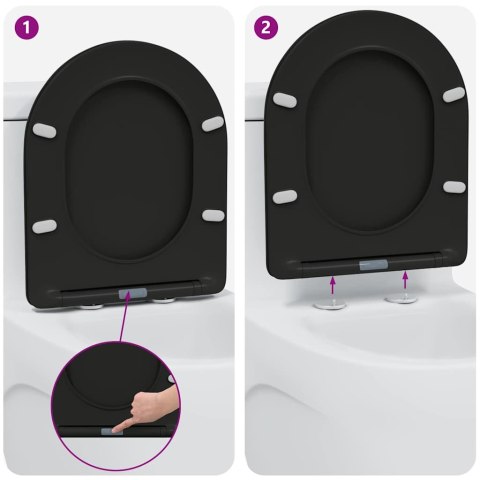 1

2