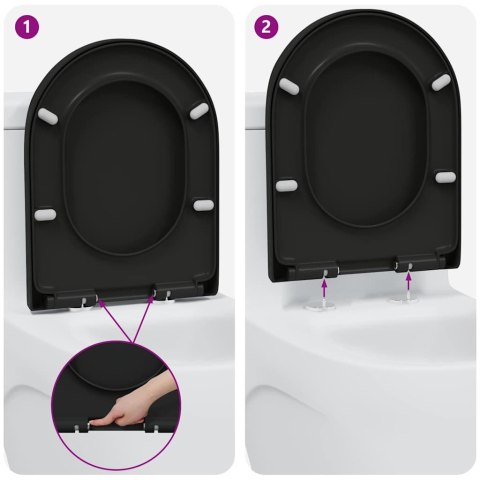 1

2