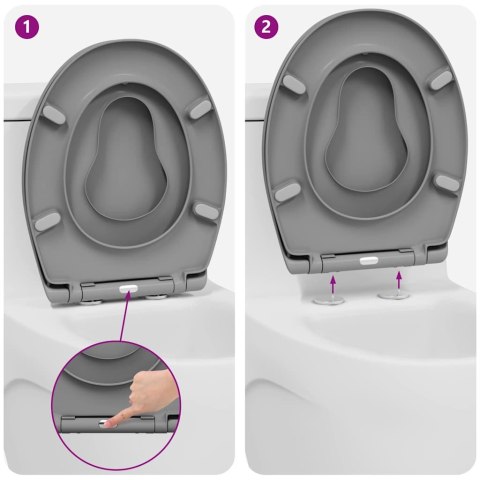 1

2