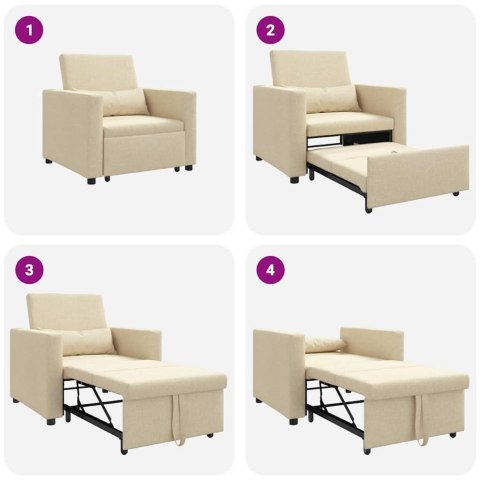 1

2

3

4