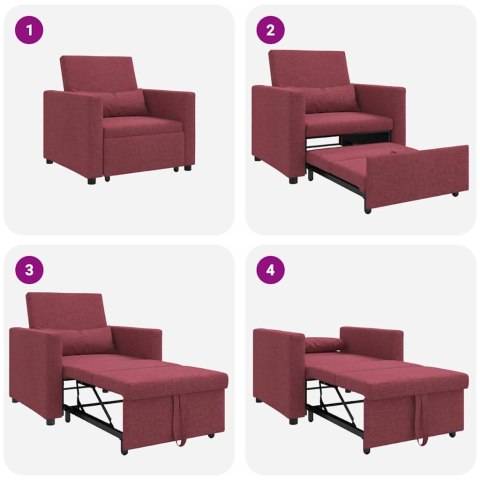 1

2

3

4