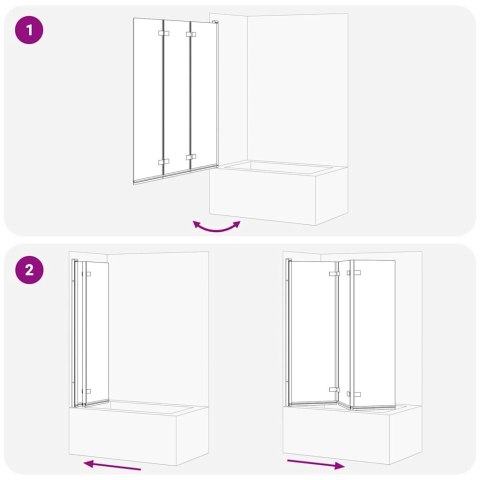 1

2