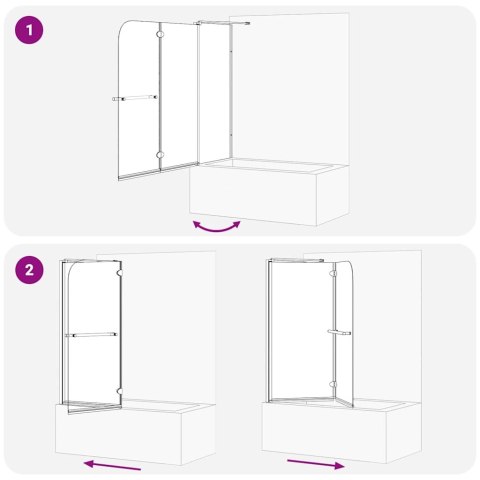 1

2