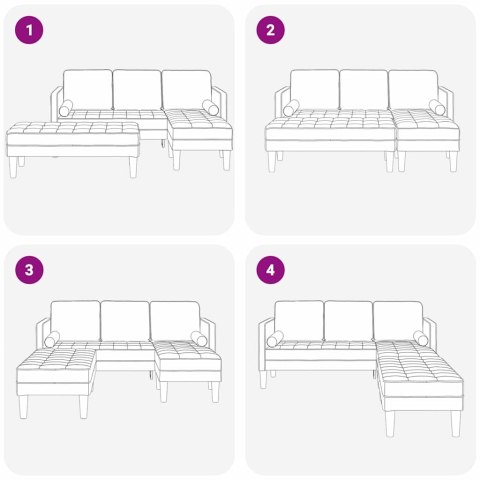 1

2

3

4