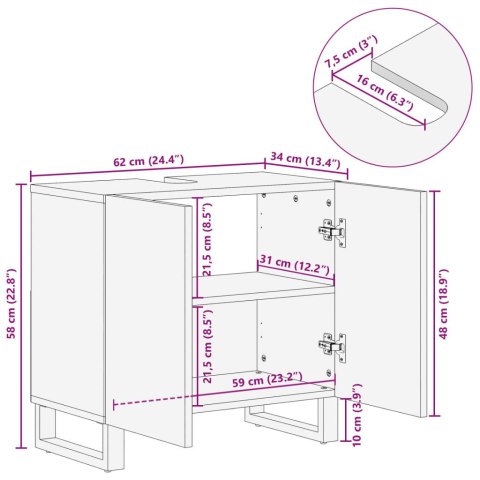 7,5 cm (3")
16 cm (6.3")
62 cm (24.4")
34 cm (13.4")
58 cm (22.8")
21,5 cm (8.5")
31 cm (12.2")
21,5 cm (8.5")
59 cm (23.2")
48 cm (18.9")
10 cm (3.9")