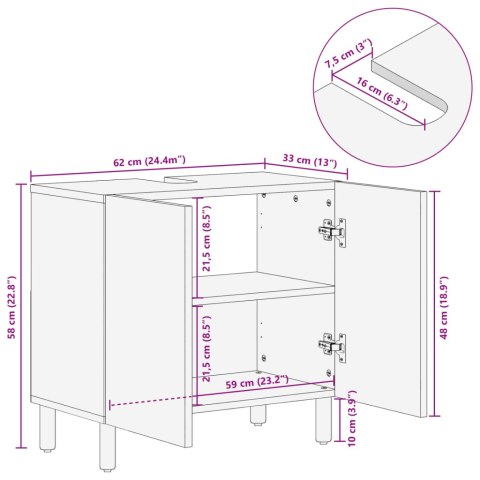 7,5 cm (3")
16 cm (6.3")
62 cm (24.4m")
33 cm (13")
58 cm (22.8")
21,5 cm (8.5")
21,5 cm (8.5")
59 cm (23.2")
48 cm (18.9")
10 cm (3.9")