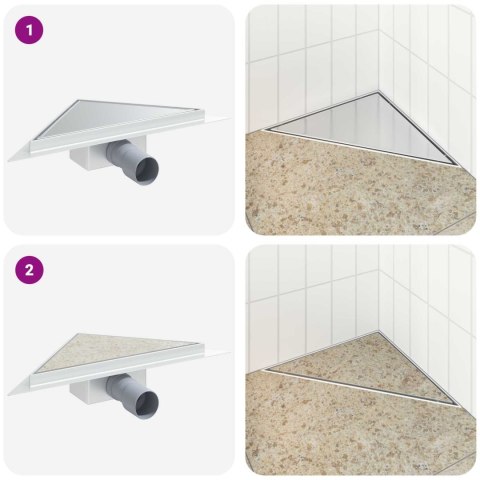 1

2