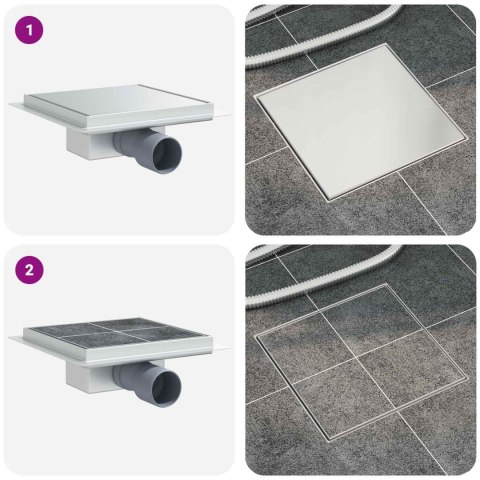 1

2