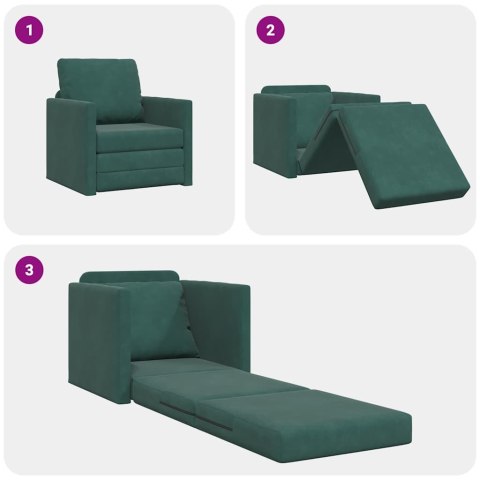 1

2

3