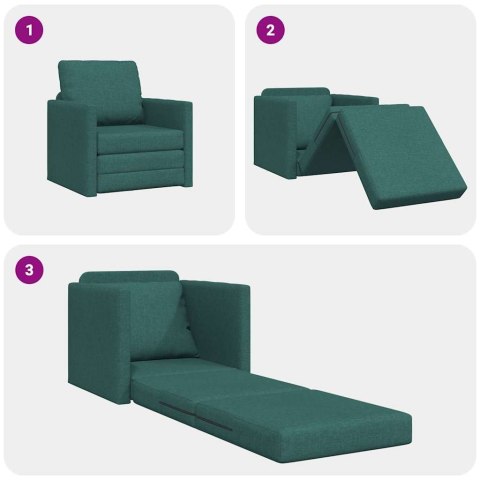 1

2

3