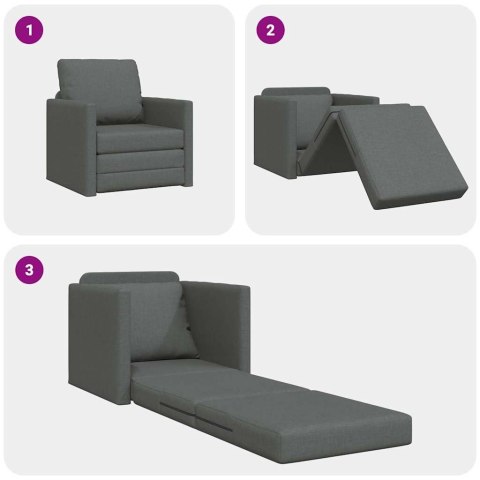 1

2

3