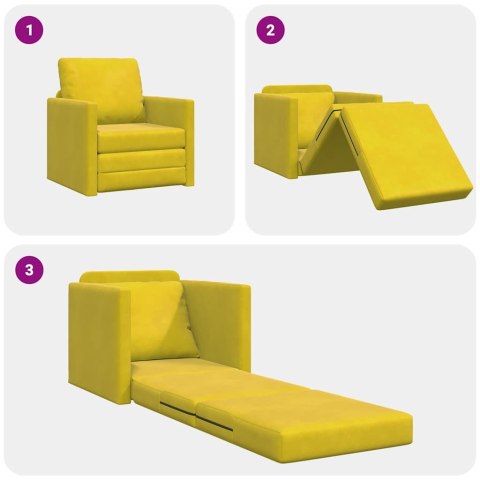 1

2

3