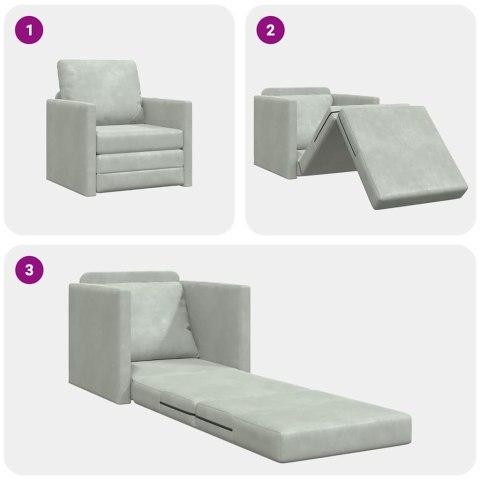 1

2

3