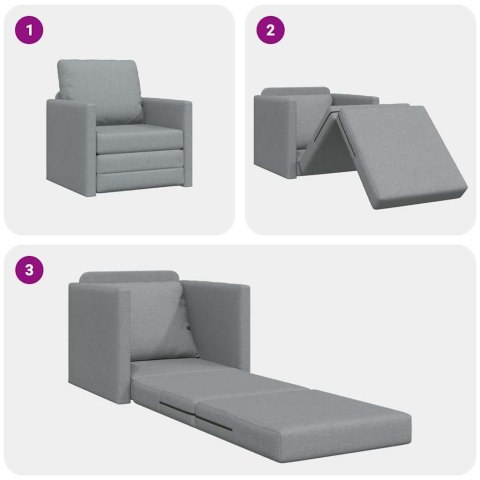 1

2

3