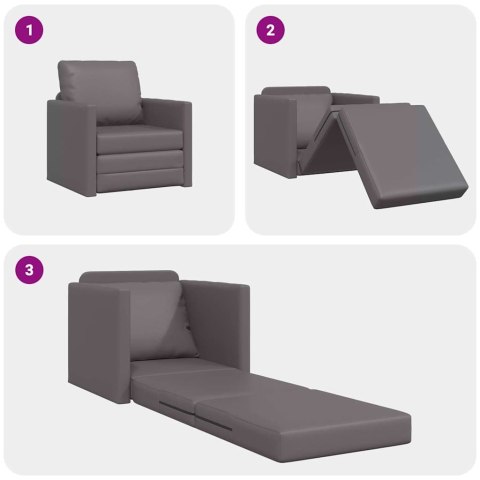 1

2

3