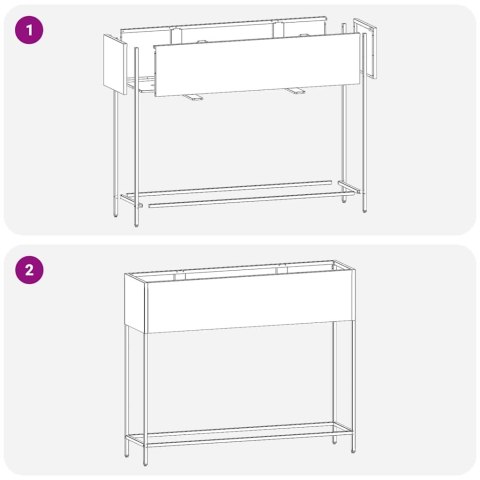 1

2