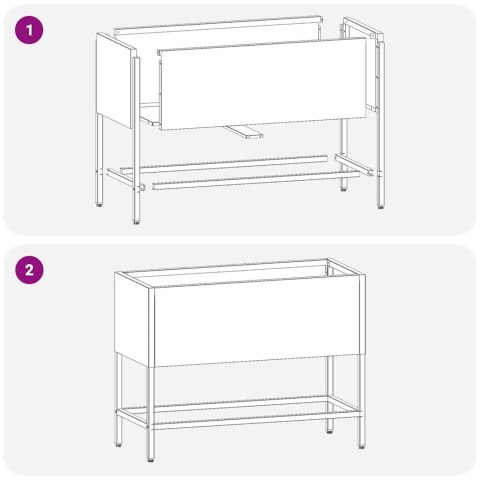 1

2