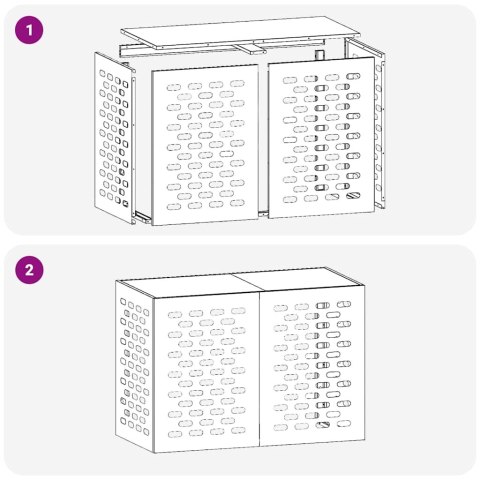 1

2