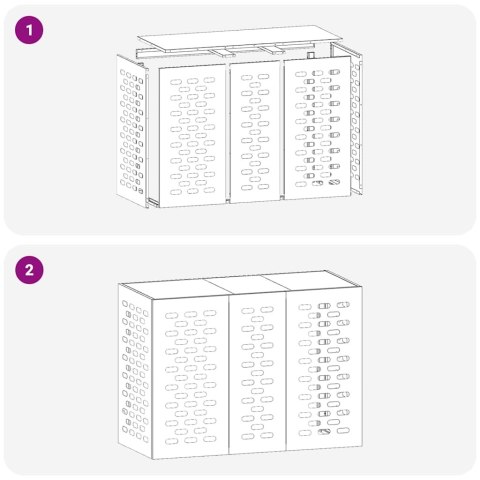 1

2