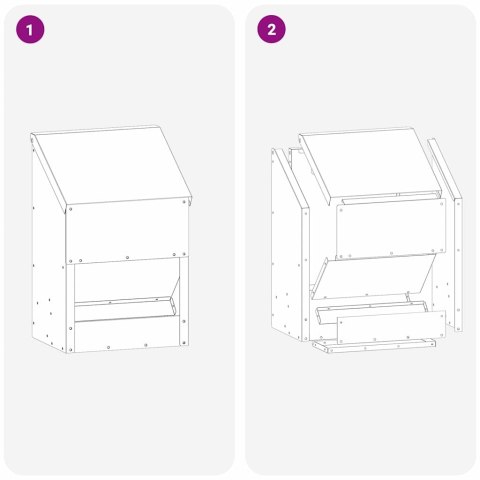 1

2