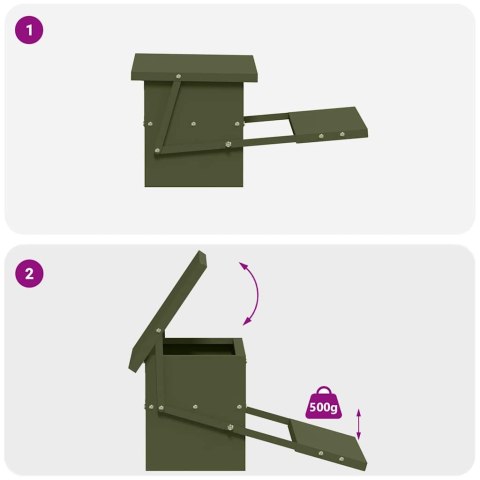 1

2

500g