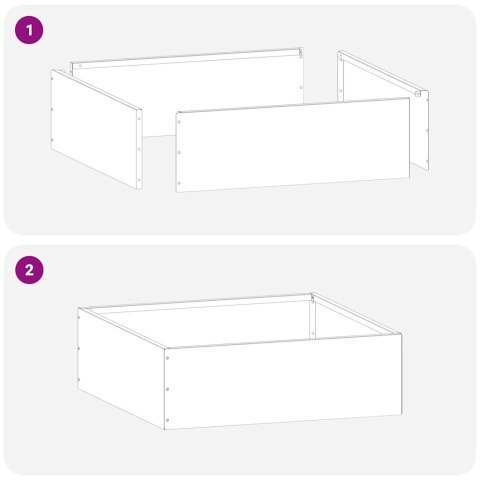 1

2